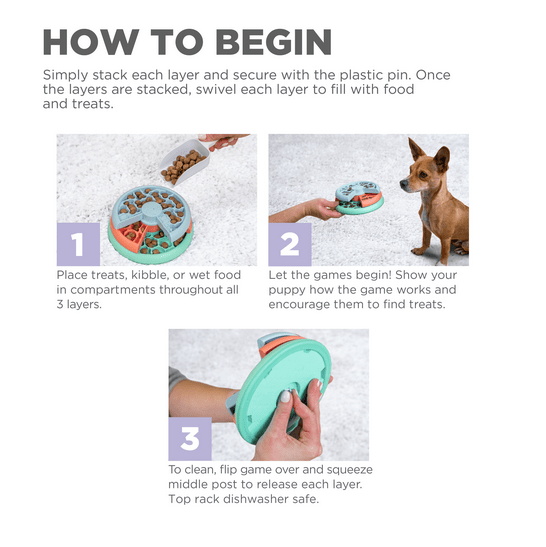 HOW TO BEGIN

Simply stack each layer and secure with the plastic pin. Once the layers are stacked, swivel each layer to fill with food and treats.

1

Place treats, kibble, or wet food in compartments throughout all 3 layers.

2

Let the games begin! Show your puppy how the game works and encourage them to find treats.

3

To clean, flip game over and squeeze middle post to release each layer. Top rack dishwasher safe.