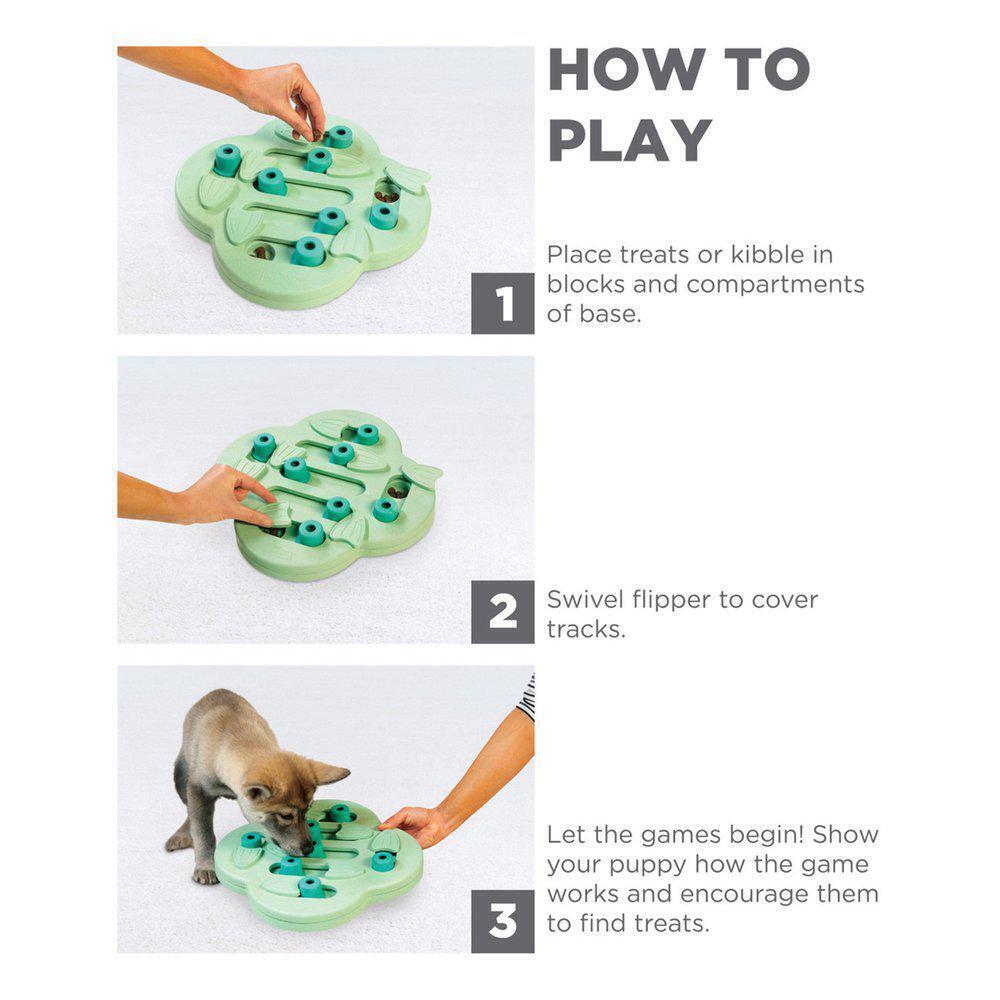 HOW TO PLAY

1

Place treats or kibble in blocks and compartments of base.

2

Swivel flipper to cover tracks.

3

Let the games begin! Show your puppy how the game works and encourage them to find treats.