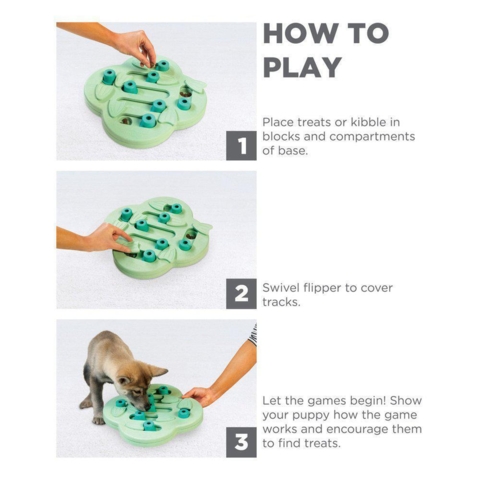 HOW TO PLAY

1 Place treats or kibble in blocks and compartments of base.

2 Swivel flipper to cover tracks.

3 Let the games begin! Show your puppy how the game works and encourage them to find treats.